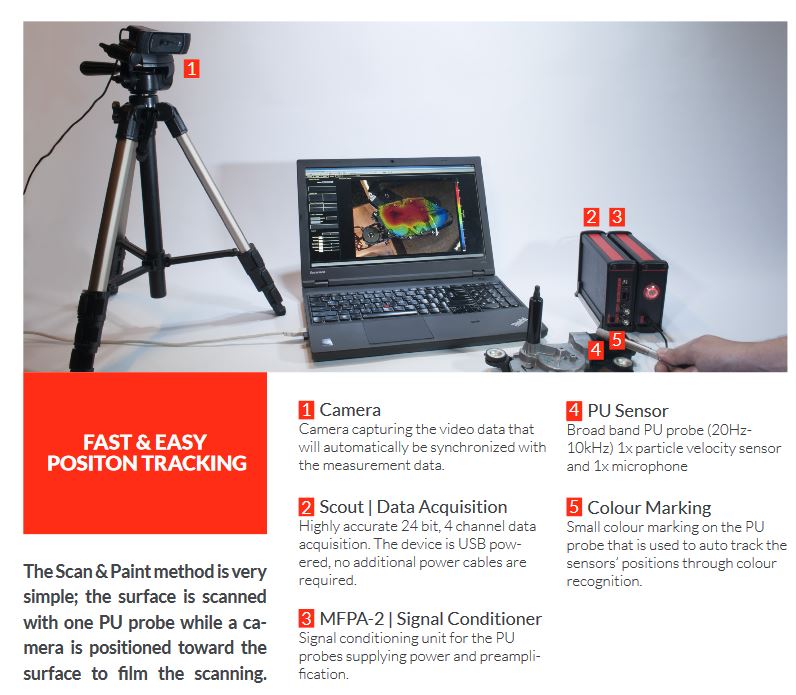 1

2 3

4 5

FAST & EASY POSITON TRACKING

The Scan & Paint method is very simple; the surface is scanned with one PU probe while a camera is positioned toward the surface to film the scanning.

1 Camera
Camera capturing the video data that will automatically be synchronized with the measurement data.

2 Scout | Data Acquisition
Highly accurate 24 bit, 4 channel data acquisition. The device is USB powered, no additional power cables are required.

3 MFPA-2 | Signal Conditioner
Signal conditioning unit for the PU probes supplying power and preamplification.

4 PU Sensor
Broad band PU probe (20Hz-10kHz) 1x particle velocity sensor and 1x microphone

5 Colour Marking
Small colour marking on the PU probe that is used to auto track the sensors' positions through colour recognition.