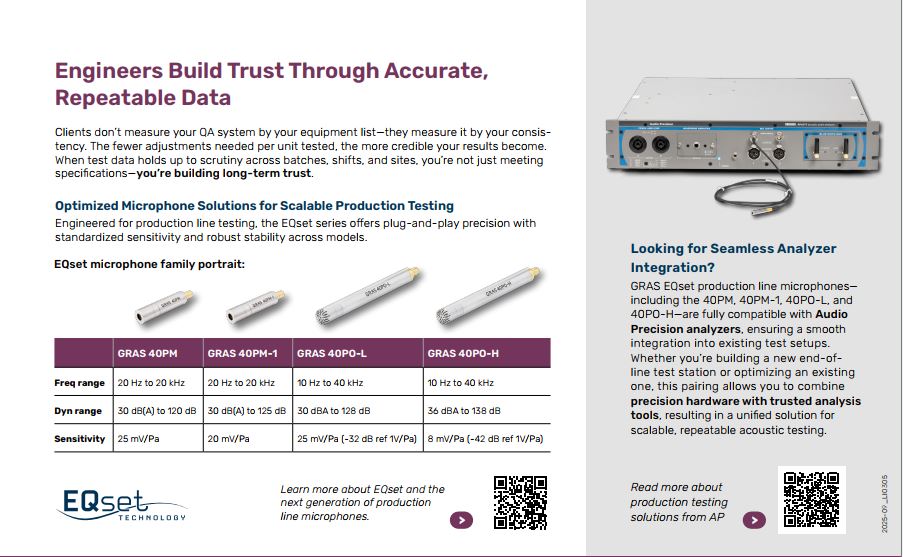 Engineers Build Trust Through Accurate, Repeatable Data

Clients don't measure your QA system by your equipment list—they measure it by your consistency. The fewer adjustments needed per unit tested, the more credible your results become. When test data holds up to scrutiny across batches, shifts, and sites, you're not just meeting specifications—you're building long-term trust.

Optimized Microphone Solutions for Scalable Production Testing
Engineered for production line testing, the EQset series offers plug-and-play precision with standardized sensitivity and robust stability across models.

EQset microphone family portrait:

| | GRAS 40PM | GRAS 40PM-1 | GRAS 40PO-L | GRAS 40PO-H |
|---|---|---|---|---|
| Freq range | 20 Hz to 20 kHz | 20 Hz to 20 kHz | 10 Hz to 40 kHz | 10 Hz to 40 kHz |
| Dyn range | 30 dB(A) to 120 dB | 30 dB(A) to 125 dB | 30 dBA to 128 dB | 36 dBA to 138 dB |
| Sensitivity | 25 mV/Pa | 20 mV/Pa | 25 mV/Pa (-32 dB ref 1V/Pa) | 8 mV/Pa (-42 dB ref 1V/Pa) |

EQset TECHNOLOGY

Learn more about EQset and the next generation of production line microphones.

Looking for Seamless Analyzer Integration?
GRAS EQset production line microphones—including the 40PM, 40PM-1, 40PO-L, and 40PO-H—are fully compatible with Audio Precision analyzers, ensuring a smooth integration into existing test setups. Whether you're building a new end-of-line test station or optimizing an existing one, this pairing allows you to combine precision hardware with trusted analysis tools, resulting in a unified solution for scalable, repeatable acoustic testing.

Read more about production testing solutions from AP

2025-07_LI0305